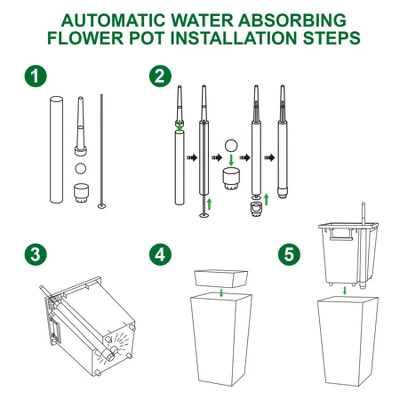 AUTOMATIC WATER ABSORBING FLOWER POT INSTALLATION STEPS

1

2

3

4

5