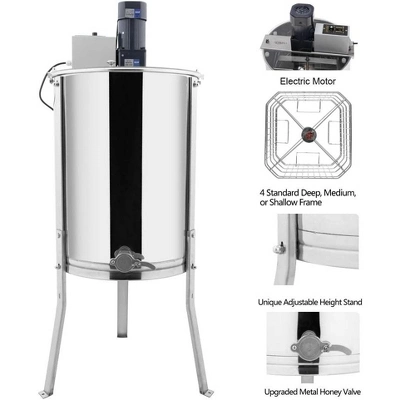 Electric Motor

4 Standard Deep, Medium, or Shallow Frame

Unique Adjustable Height Stand

Upgraded Metal Honey Valve