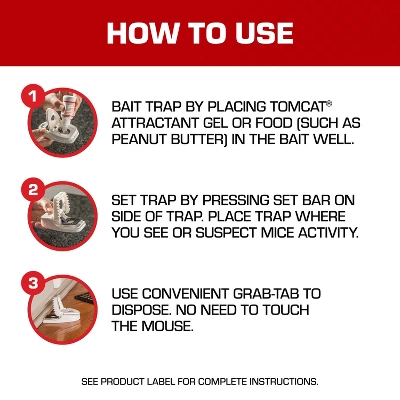 HOW TO USE

1

BAIT TRAP BY PLACING TOMCAT® ATTRACTANT GEL OR FOOD (SUCH AS PEANUT BUTTER) IN THE BAIT WELL.

2

SET TRAP BY PRESSING SET BAR ON SIDE OF TRAP. PLACE TRAP WHERE YOU SEE OR SUSPECT MICE ACTIVITY.

3

USE CONVENIENT GRAB-TAB TO DISPOSE. NO NEED TO TOUCH THE MOUSE.

SEE PRODUCT LABEL FOR COMPLETE INSTRUCTIONS.