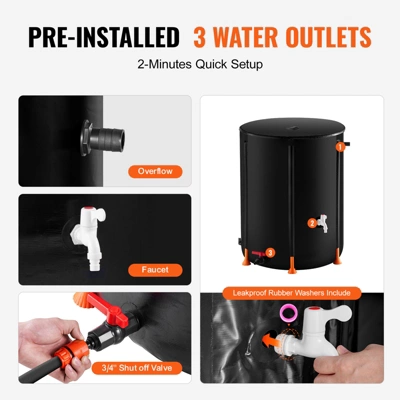 PRE-INSTALLED 3 WATER OUTLETS

2-Minutes Quick Setup

Overflow

Faucet

3/4" Shut off Valve

1

2

3

Leakproof Rubber Washers Include