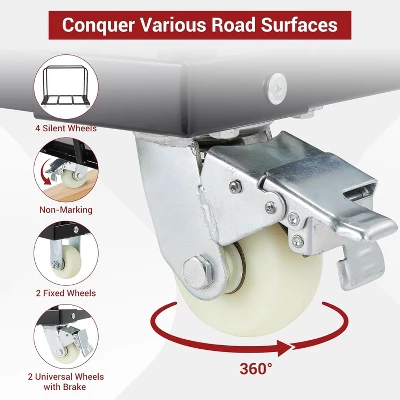 Conquer Various Road Surfaces

4 Silent Wheels

Non-Marking

2 Fixed Wheels

2 Universal Wheels with Brake

360°