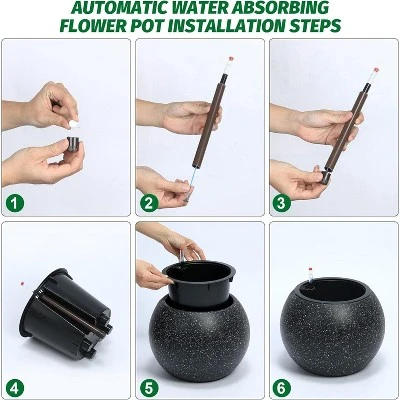 AUTOMATIC WATER ABSORBING FLOWER POT INSTALLATION STEPS

1

2

3

4

5

6