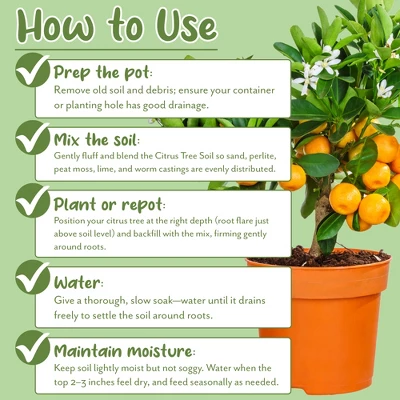 How to Use

Prep the pot:
Remove old soil and debris; ensure your container or planting hole has good drainage.

Mix the soil:
Gently fluff and blend the Citrus Tree Soil so sand, perlite, peat moss, lime, and worm castings are evenly distributed.

Plant or repot:
Position your citrus tree at the right depth (root flare just above soil level) and backfill with the mix, firming gently around roots.

Water:
Give a thorough, slow soak—water until it drains freely to settle the soil around roots.

Maintain moisture:
Keep soil lightly moist but not soggy. Water when the top 2–3 inches feel dry, and feed seasonally as needed.