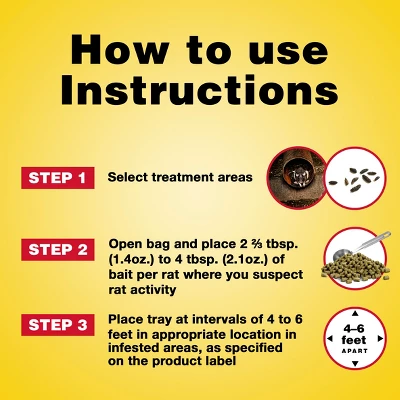 How to use Instructions

STEP 1 Select treatment areas

STEP 2 Open bag and place 2 ⅔ tbsp. (1.4oz.) to 4 tbsp. (2.1oz.) of bait per rat where you suspect rat activity

STEP 3 Place tray at intervals of 4 to 6 feet in appropriate location in infested areas, as specified on the product label

4–6 feet APART